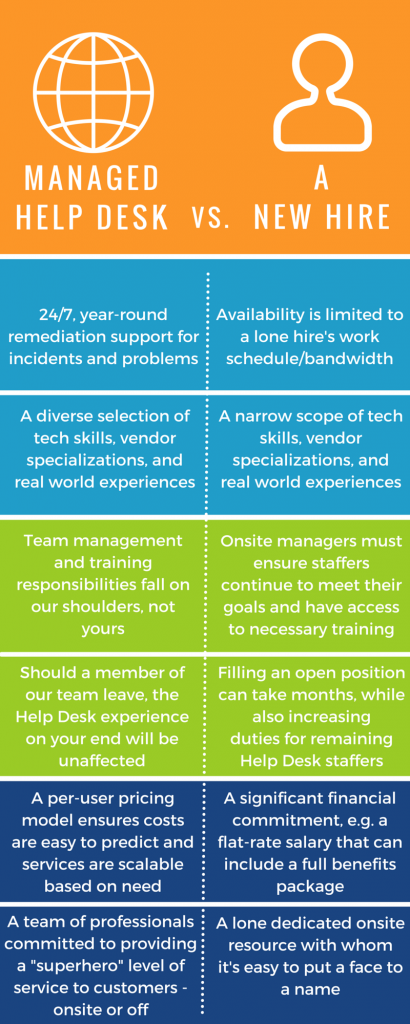 MANAGED HELP DESK vs. A NEW HIRE

| MANAGED HELP DESK | A NEW HIRE |
|---|---|
| 24/7, year-round remediation support for incidents and problems | Availability is limited to a lone hire's work schedule/bandwidth |
| A diverse selection of tech skills, vendor specializations, and real world experiences | A narrow scope of tech skills, vendor specializations, and real world experiences |
| Team management and training responsibilities fall on our shoulders, not yours | Onsite managers must ensure staffers continue to meet their goals and have access to necessary training |
| Should a member of our team leave, the Help Desk experience on your end will be unaffected | Filling an open position can take months, while also increasing duties for remaining Help Desk staffers |
| A per-user pricing model ensures costs are easy to predict and services are scalable based on need | A significant financial commitment, e.g. a flat-rate salary that can include a full benefits package |
| A team of professionals committed to providing a "superhero" level of service to customers - onsite or off | A lone dedicated onsite resource with whom it's easy to put a face to a name |